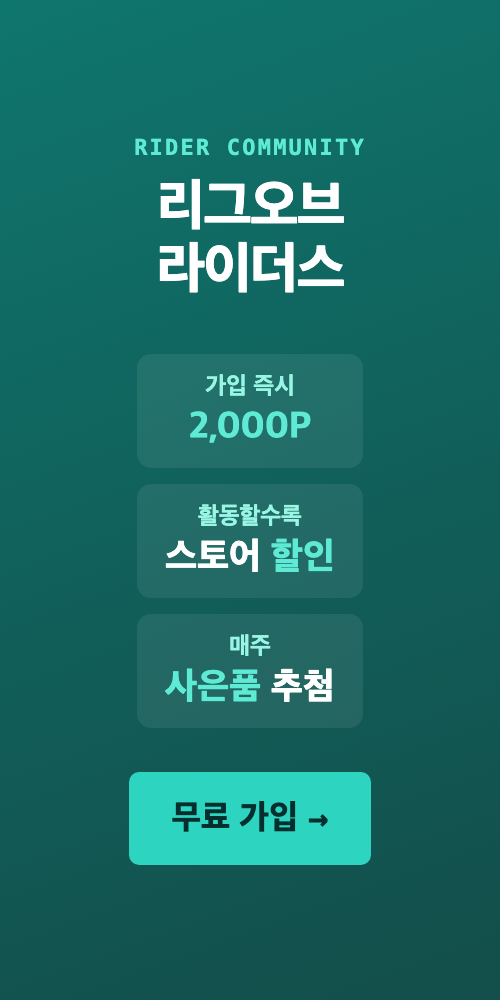 RIDER COMMUNITY

리그오브
라이더스

가입 즉시
2,000P

활동할수록
스토어 할인

매주
사은품 추첨

무료 가입 →